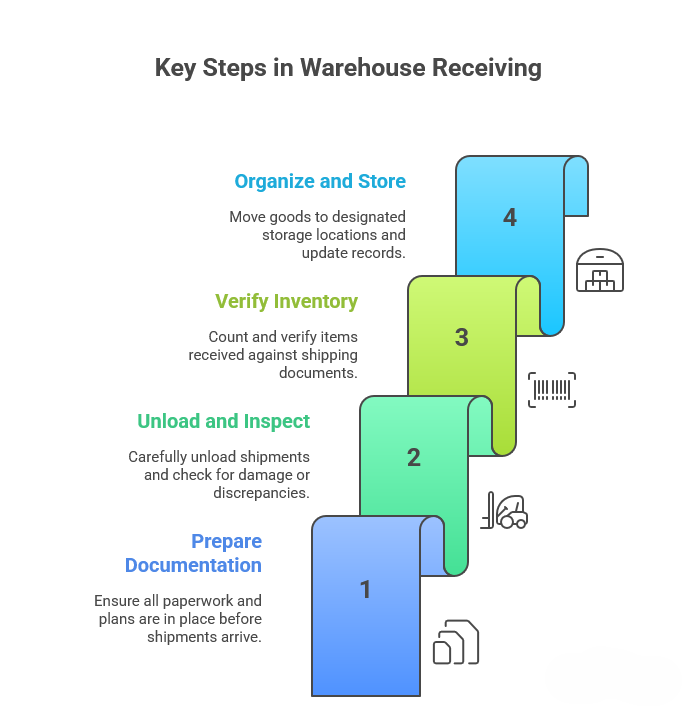 Key Steps in Warehouse Receiving

Organize and Store

Move goods to designated storage locations and update records.

4

Verify Inventory

Count and verify items received against shipping documents.

3

Unload and Inspect

Carefully unload shipments and check for damage or discrepancies.

2

Prepare Documentation

Ensure all paperwork and plans are in place before shipments arrive.

1